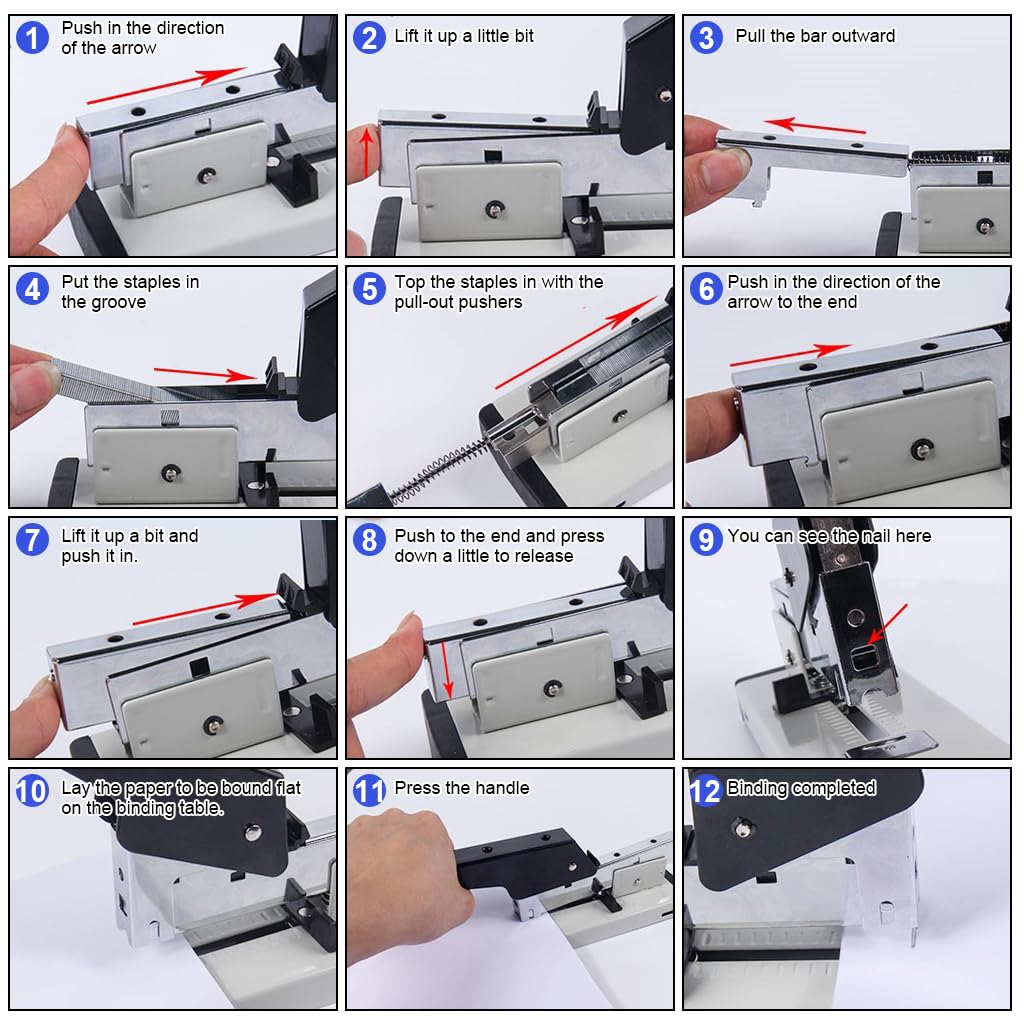 1 Push in the direction of the arrow

2 Lift it up a little bit

3 Pull the bar outward

4 Put the staples in the groove

5 Top the staples in with the pull-out pushers

6 Push in the direction of the arrow to the end

7 Lift it up a bit and push it in.

8 Push to the end and press down a little to release

9 You can see the nail here

10 Lay the paper to be bound flat on the binding table.

11 Press the handle

12 Binding completed